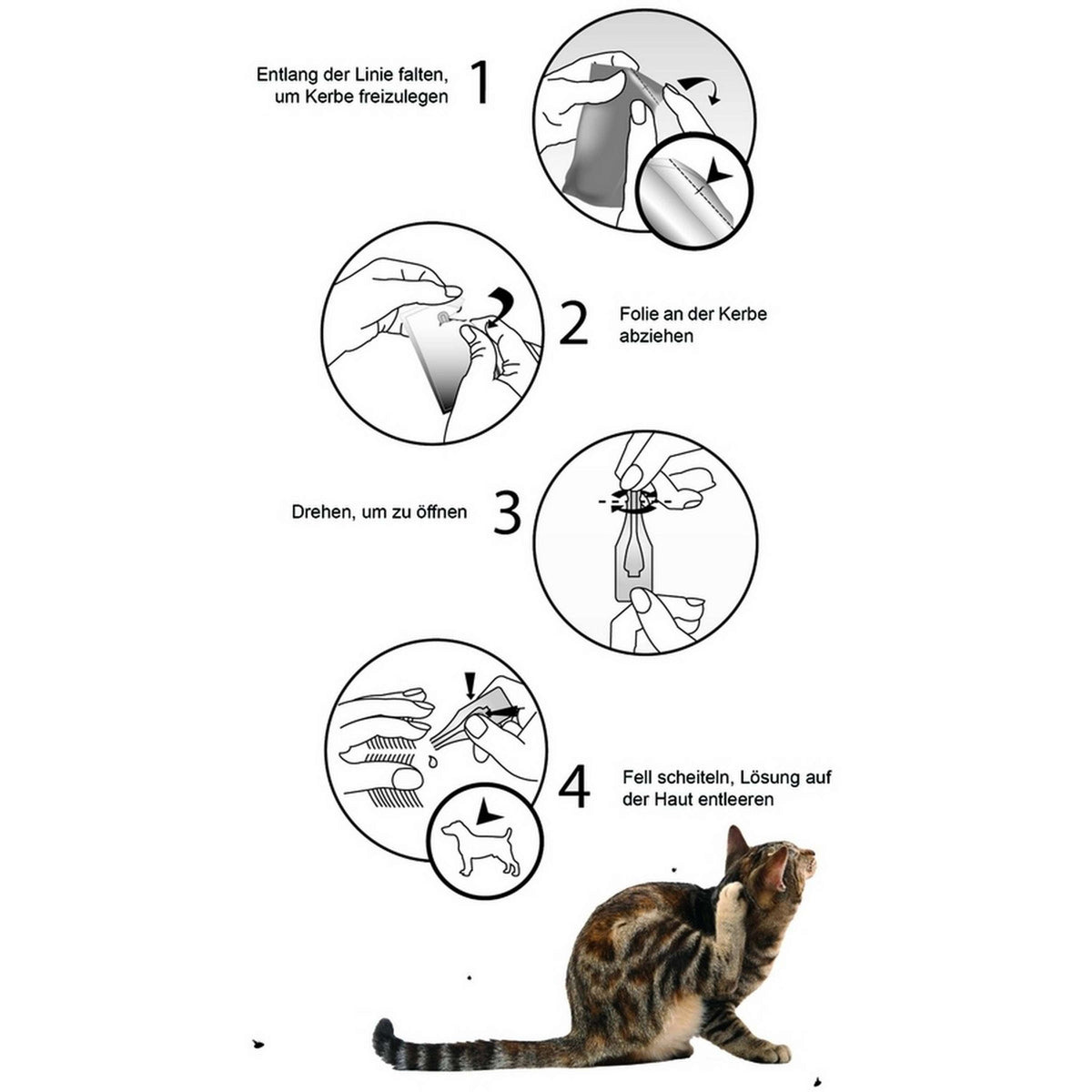 Entlang der Linie falten, um Kerbe freizulegen 1

2 Folie an der Kerbe abziehen

Drehen, um zu öffnen 3

4 Fell scheiteln, Lösung auf der Haut entleeren