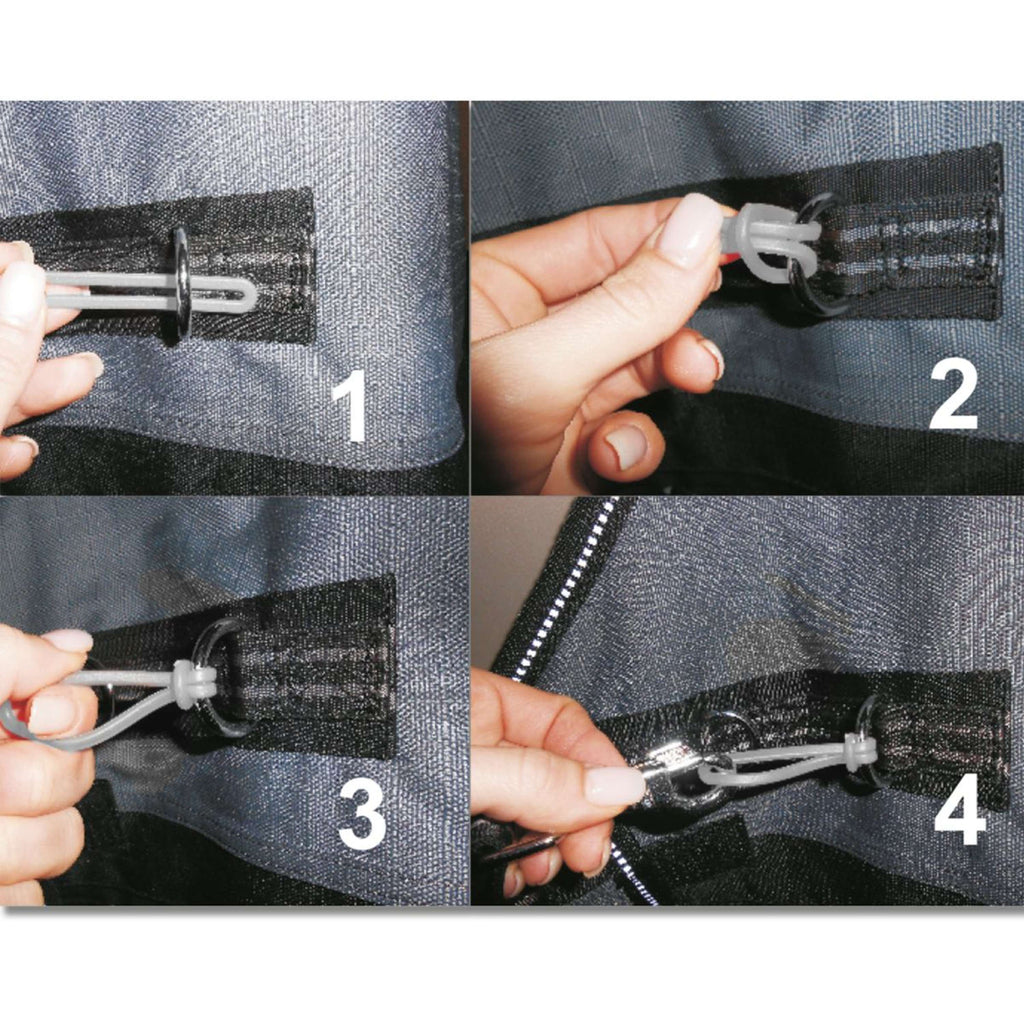 1
2
3
4